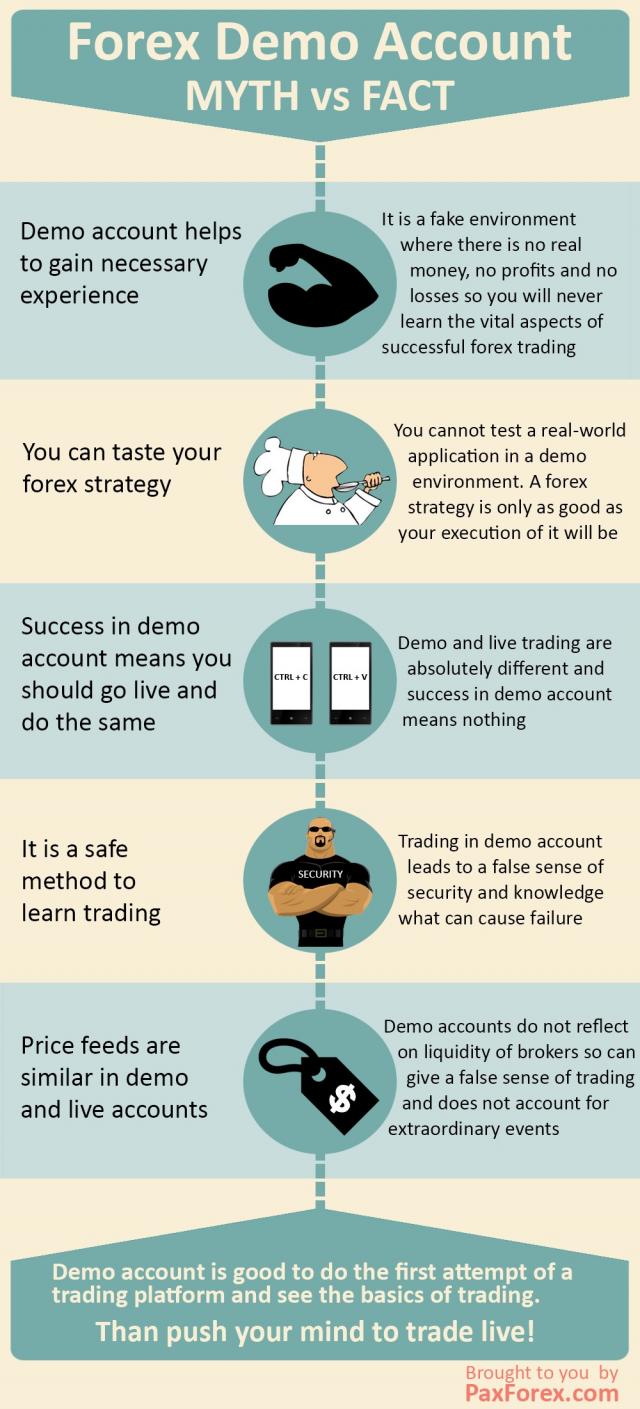 Forex Demo Account
MYTH vs FACT

Demo account helps to gain necessary experience

It is a fake environment where there is no real money, no profits and no losses so you will never learn the vital aspects of successful forex trading

You can taste your forex strategy

You cannot test a real-world application in a demo environment. A forex strategy is only as good as your execution of it will be

Success in demo account means you should go live and do the same

CTRL + C

CTRL + V

Demo and live trading are absolutely different and success in demo account means nothing

It is a safe method to learn trading

SECURITY

Trading in demo account leads to a false sense of security and knowledge what can cause failure

Price feeds are similar in demo and live accounts

$

Demo accounts do not reflect on liquidity of brokers so can give a false sense of trading and does not account for extraordinary events

Demo account is good to do the first attempt of a trading platform and see the basics of trading.

Than push your mind to trade live!

Brought to you by
PaxForex.com